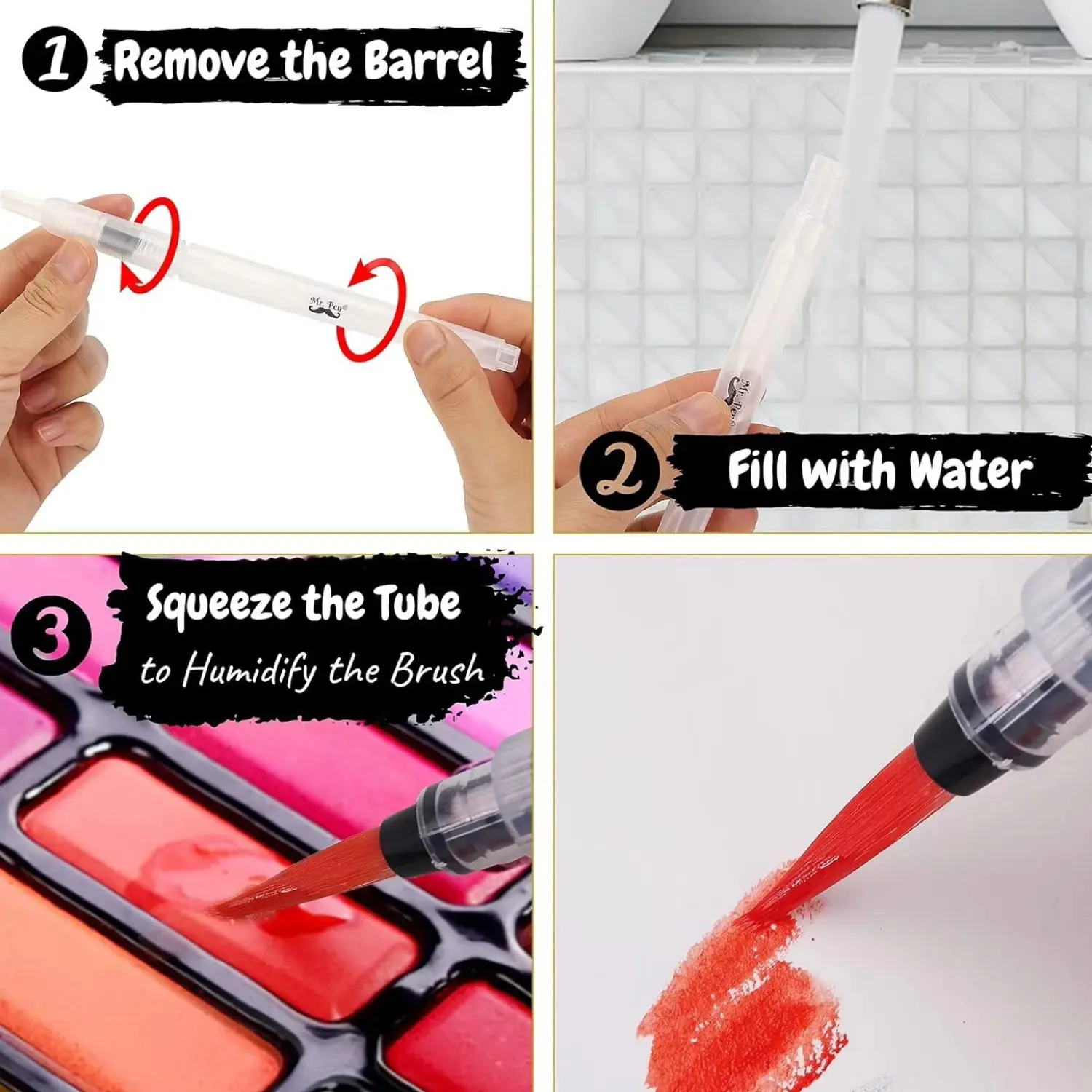 1 Remove the Barrel

Mr. Pen®

Mr. Pen®

2 Fill with Water

3 Squeeze the Tube to Humidify the Brush